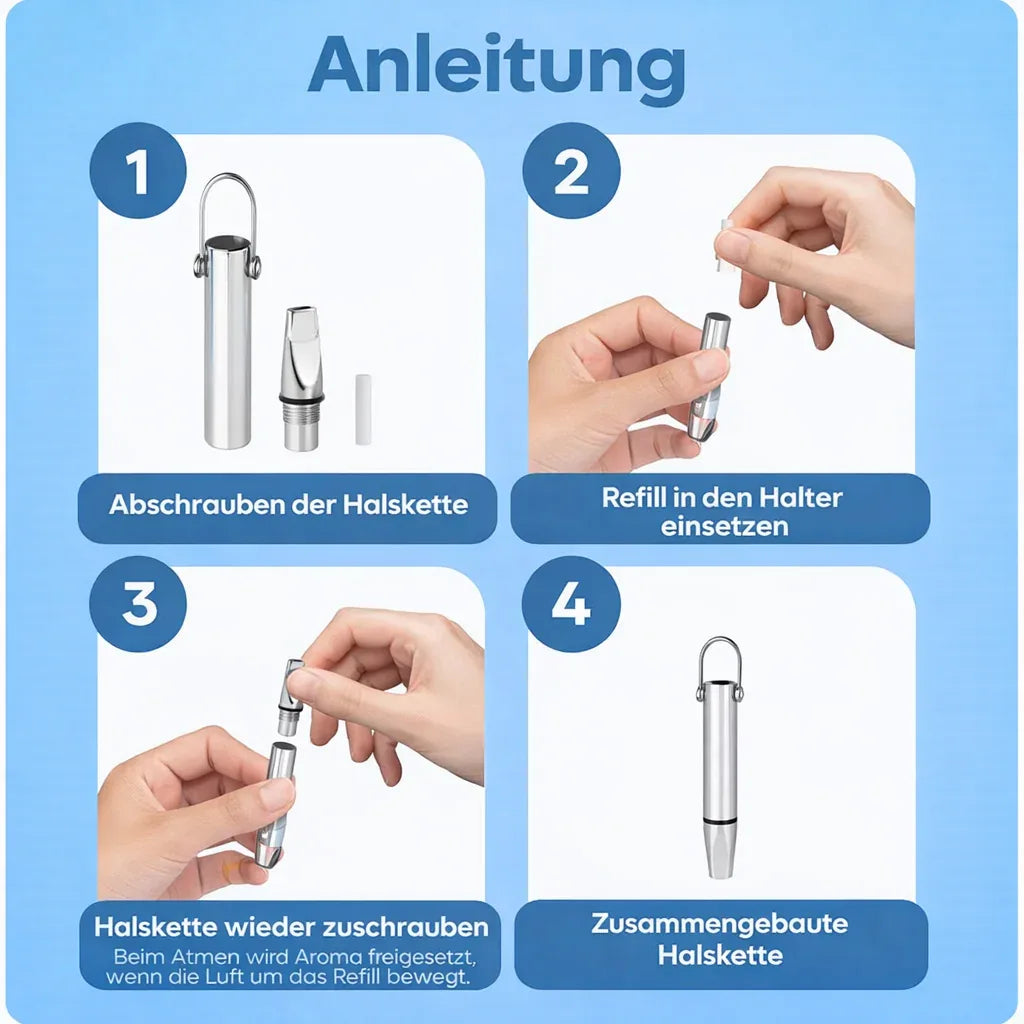 Anleitung

1

Abschrauben der Halskette

2

Refill in den Halter einsetzen

3

Halskette wieder zuschrauben

Beim Atmen wird Aroma freigesetzt, wenn die Luft um das Refill bewegt.

4

Zusammengebaute Halskette